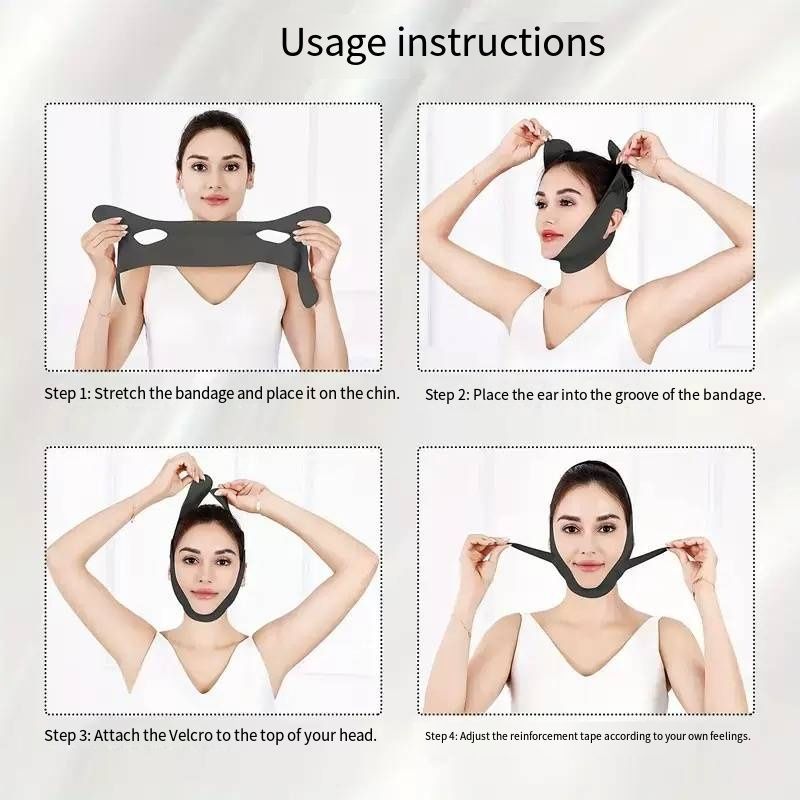 Usage instructions

Step 1: Stretch the bandage and place it on the chin.

Step 2: Place the ear into the groove of the bandage.

Step 3: Attach the Velcro to the top of your head.

Step 4: Adjust the reinforcement tape according to your own feelings.