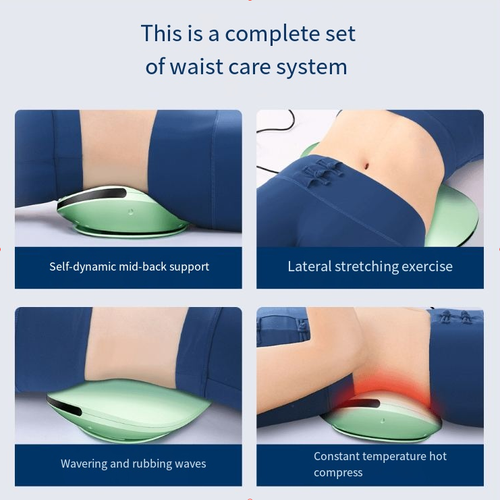 This is a complete set of waist care system

Self-dynamic mid-back support

Lateral stretching exercise

Wavering and rubbing waves

Constant temperature hot compress