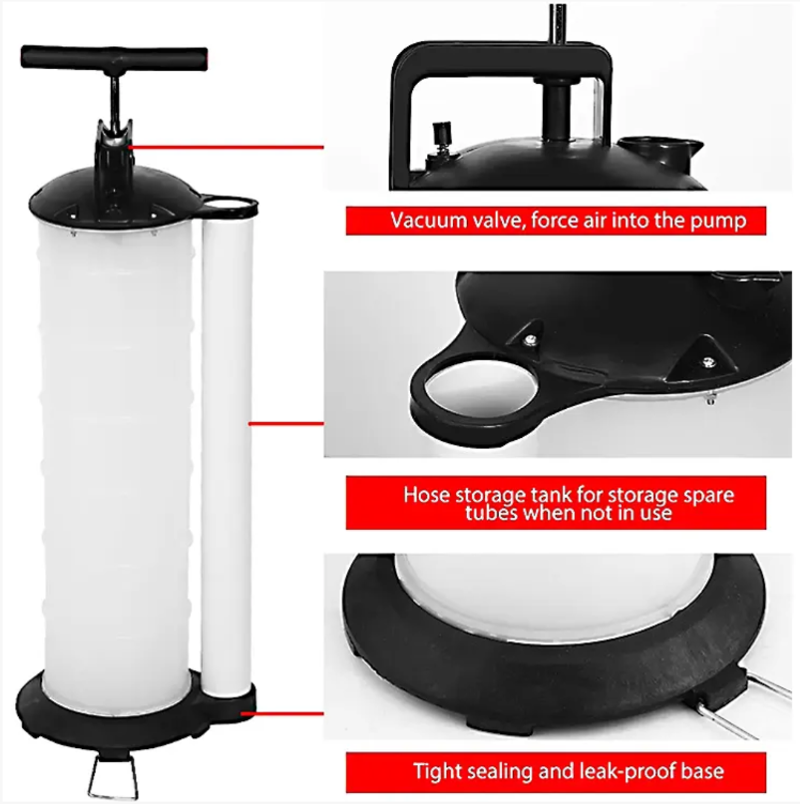 Vacuum valve, force air into the pump

Hose storage tank for storage spare tubes when not in use

Tight sealing and leak-proof base