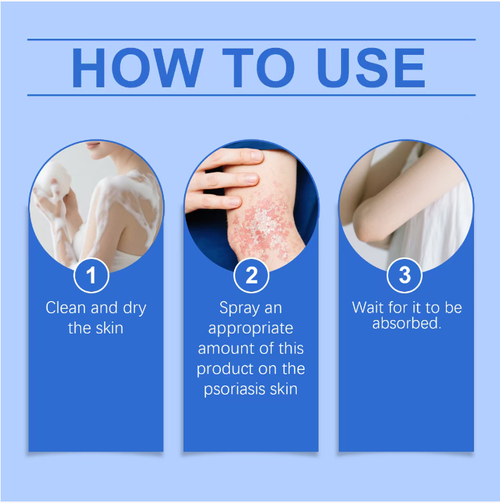 HOW TO USE

1
Clean and dry the skin

2
Spray an appropriate amount of this product on the psoriasis skin

3
Wait for it to be absorbed.