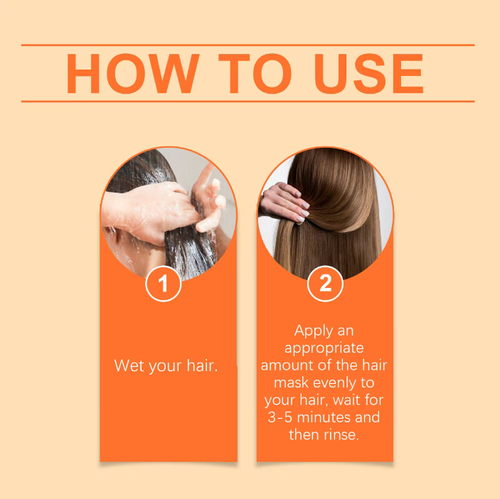 HOW TO USE

1

Wet your hair.

2

Apply an appropriate amount of the hair mask evenly to your hair, wait for 3-5 minutes and then rinse.