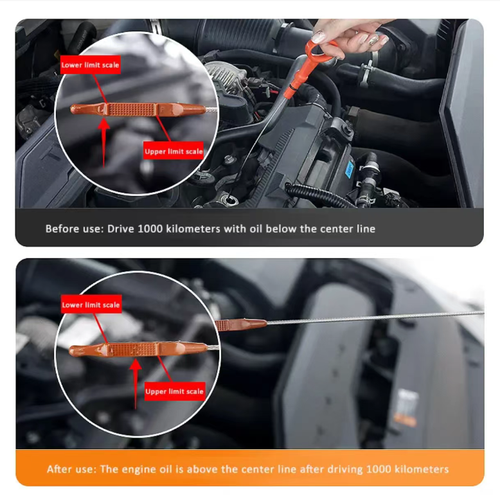 Lower limit scale

Upper limit scale

Before use: Drive 1000 kilometers with oil below the center line

Lower limit scale

Upper limit scale

After use: The engine oil is above the center line after driving 1000 kilometers