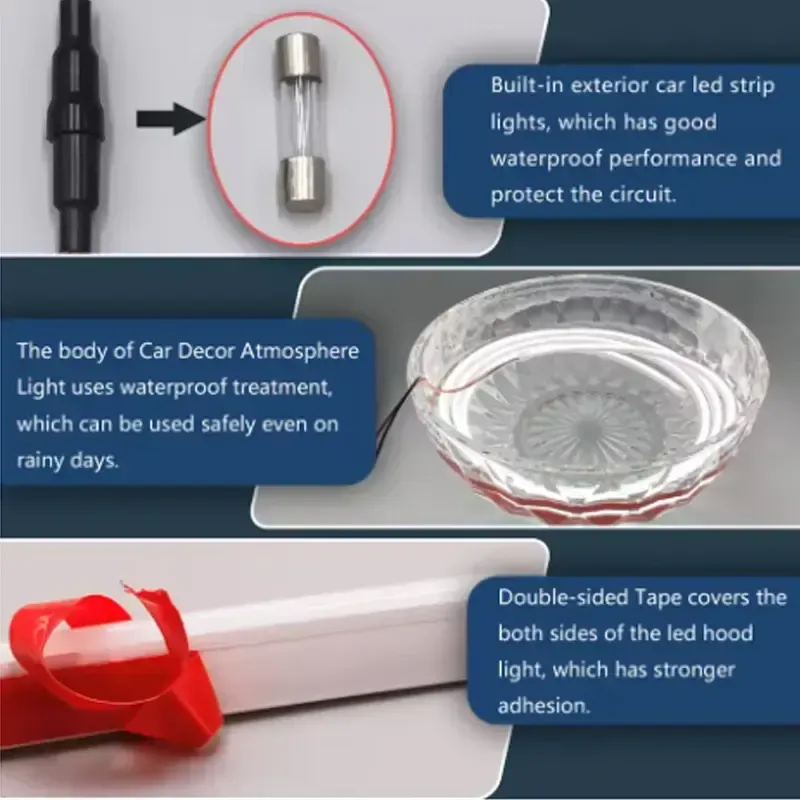 Built-in exterior car led strip lights, which has good waterproof performance and protect the circuit.

The body of Car Decor Atmosphere Light uses waterproof treatment, which can be used safely even on rainy days.

Double-sided Tape covers the both sides of the led hood light, which has stronger adhesion.