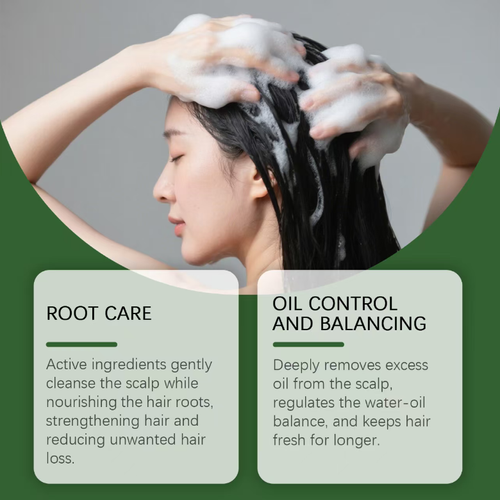 ROOT CARE

Active ingredients gently cleanse the scalp while nourishing the hair roots, strengthening hair and reducing unwanted hair loss.

OIL CONTROL AND BALANCING

Deeply removes excess oil from the scalp, regulates the water-oil balance, and keeps hair fresh for longer.