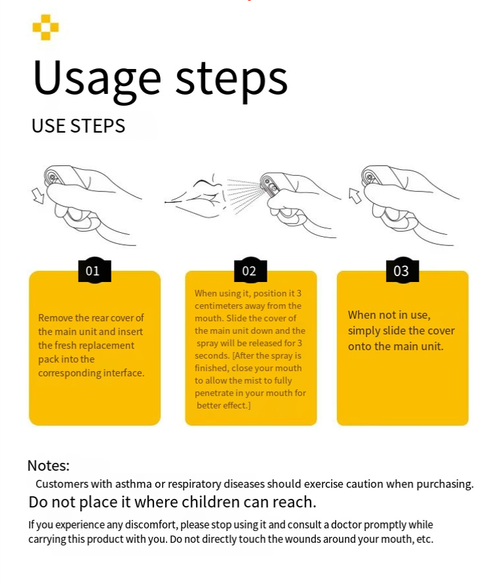 Usage steps

USE STEPS

01

Remove the rear cover of the main unit and insert the fresh replacement pack into the corresponding interface.

02

When using it, position it 3 centimeters away from the mouth. Slide the cover of the main unit down and the spray will be released for 3 seconds. [After the spray is finished, close your mouth to allow the mist to fully penetrate in your mouth for better effect.]

03

When not in use, simply slide the cover onto the main unit.

Notes:

Customers with asthma or respiratory diseases should exercise caution when purchasing.

Do not place it where children can reach.

If you experience any discomfort, please stop using it and consult a doctor promptly while carrying this product with you. Do not directly touch the wounds around your mouth, etc.