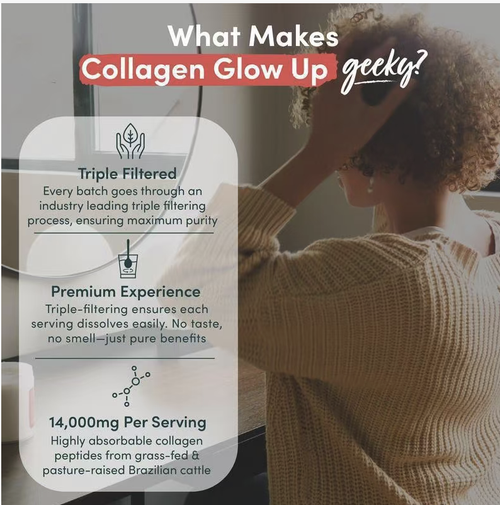 What Makes Collagen Glow Up geeky?

Triple Filtered
Every batch goes through an industry leading triple filtering process, ensuring maximum purity

Premium Experience
Triple-filtering ensures each serving dissolves easily. No taste, no smell—just pure benefits

14,000mg Per Serving
Highly absorbable collagen peptides from grass-fed & pasture-raised Brazilian cattle