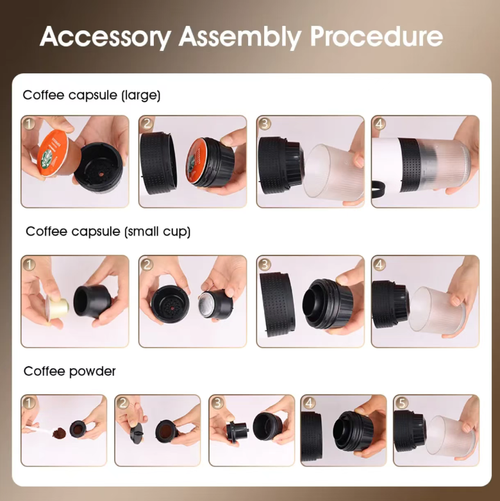 Accessory Assembly Procedure

Coffee capsule (large)

1 2 3 4

Coffee capsule (small cup)

1 2 3 4

Coffee powder

1 2 3 4 5