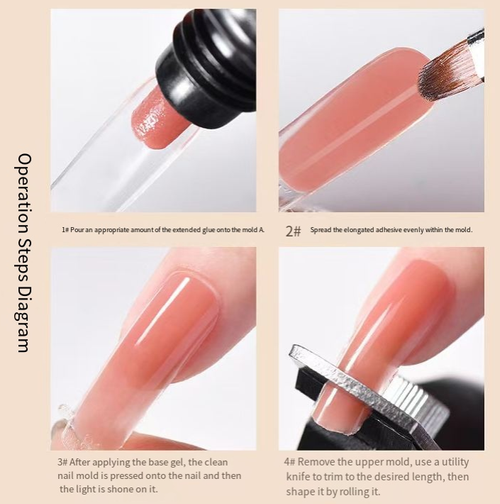 Operation Steps Diagram

1# Pour an appropriate amount of the extended glue onto the mold A.

2# Spread the elongated adhesive evenly within the mold.

3# After applying the base gel, the clean nail mold is pressed onto the nail and then the light is shone on it.

4# Remove the upper mold, use a utility knife to trim to the desired length, then shape it by rolling it.