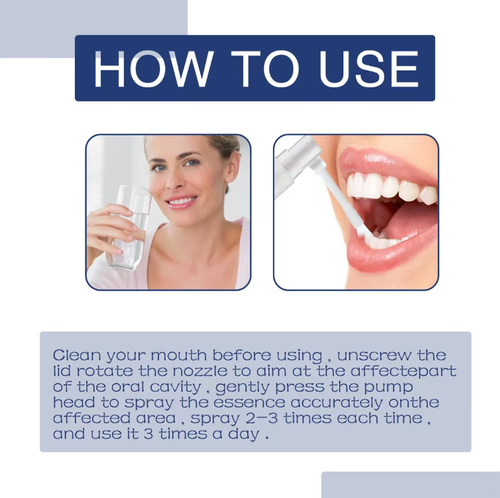 HOW TO USE

Clean your mouth before using , unscrew the lid rotate the nozzle to aim at the affectepart of the oral cavity , gently press the pump head to spray the essence accurately onthe affected area , spray 2—3 times each time , and use it 3 times a day .