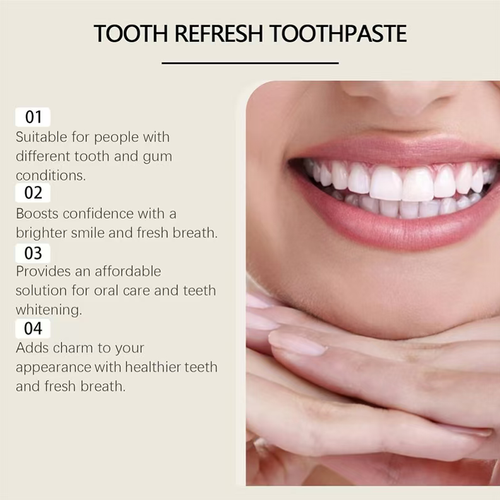 TOOTH REFRESH TOOTHPASTE

01
Suitable for people with different tooth and gum conditions.

02
Boosts confidence with a brighter smile and fresh breath.

03
Provides an affordable solution for oral care and teeth whitening.

04
Adds charm to your appearance with healthier teeth and fresh breath.