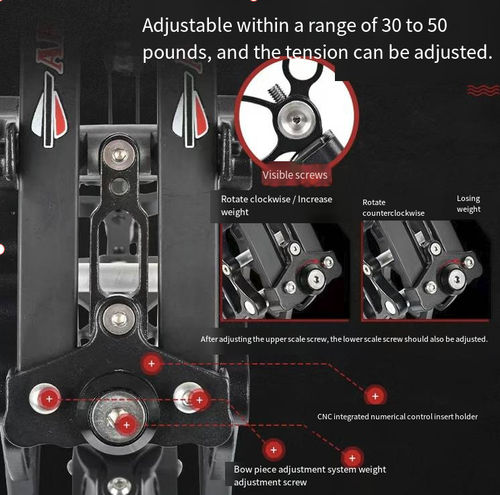 Adjustable within a range of 30 to 50 pounds, and the tension can be adjusted.

Visible screws

Rotate clockwise / Increase weight

Rotate counterclockwise

Losing weight

After adjusting the upper scale screw, the lower scale screw should also be adjusted.

CNC integrated numerical control insert holder

Bow piece adjustment system weight adjustment screw