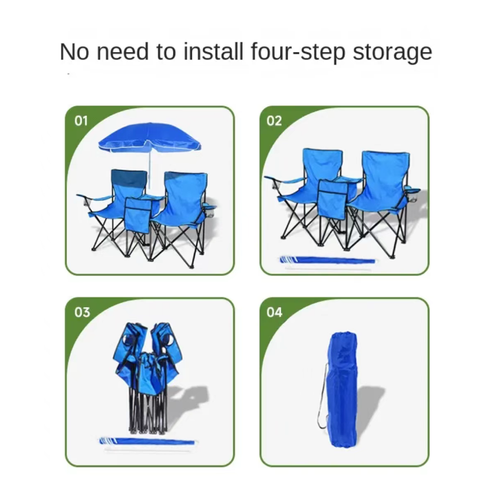 No need to install four-step storage

01

02

03

04