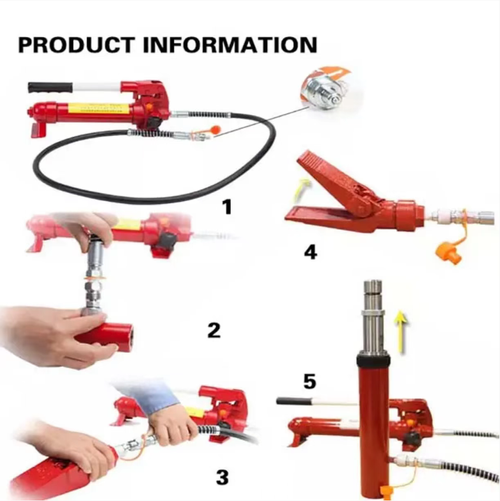 PRODUCT INFORMATION

1

4

2

5

3