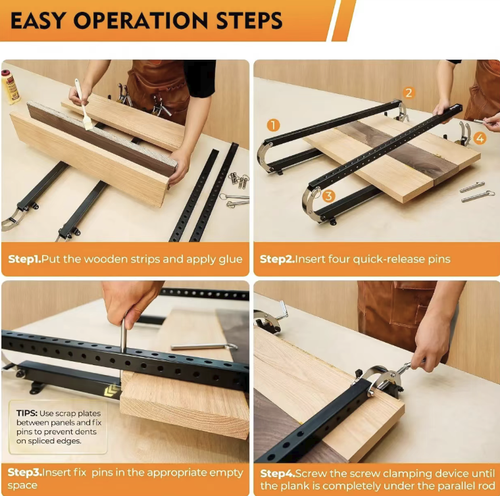 EASY OPERATION STEPS

Step1.Put the wooden strips and apply glue

1
2
3
4

Step2.Insert four quick-release pins

TIPS: Use scrap plates between panels and fix pins to prevent dents on spliced edges.

Step3.Insert fix pins in the appropriate empty space

Step4.Screw the screw clamping device until the plank is completely under the parallel rod