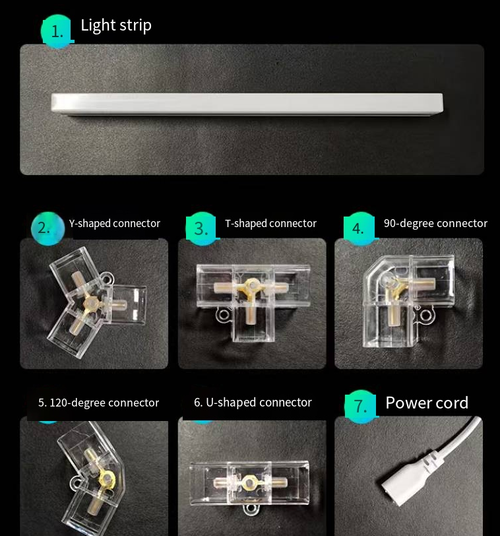 1. Light strip

2. Y-shaped connector

3. T-shaped connector

4. 90-degree connector

5. 120-degree connector

6. U-shaped connector

7. Power cord