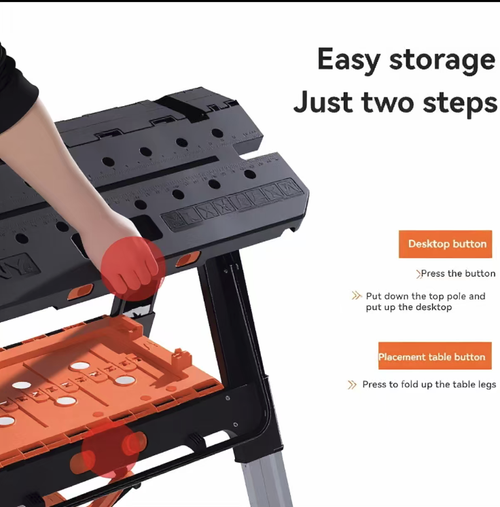 Easy storage
Just two steps

Desktop button

Press the button

Put down the top pole and put up the desktop

Placement table button

Press to fold up the table legs