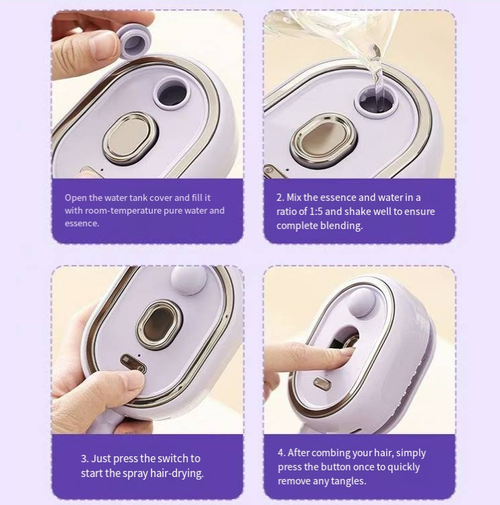 Open the water tank cover and fill it with room-temperature pure water and essence.

2. Mix the essence and water in a ratio of 1:5 and shake well to ensure complete blending.

3. Just press the switch to start the spray hair-drying.

4. After combing your hair, simply press the button once to quickly remove any tangles.