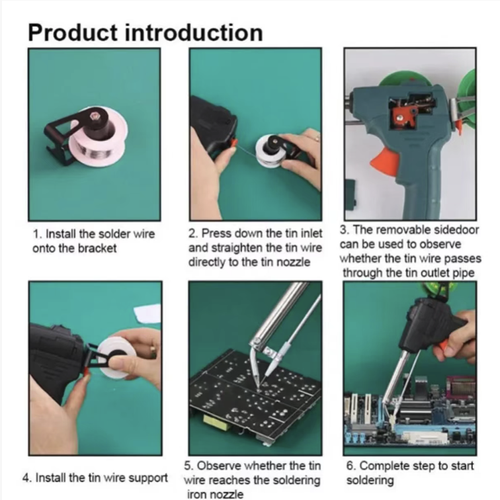 Product introduction

1. Install the solder wire onto the bracket

2. Press down the tin inlet and straighten the tin wire directly to the tin nozzle

3. The removable sidedoor can be used to observe whether the tin wire passes through the tin outlet pipe

4. Install the tin wire support

5. Observe whether the tin wire reaches the soldering iron nozzle

6. Complete step to start soldering