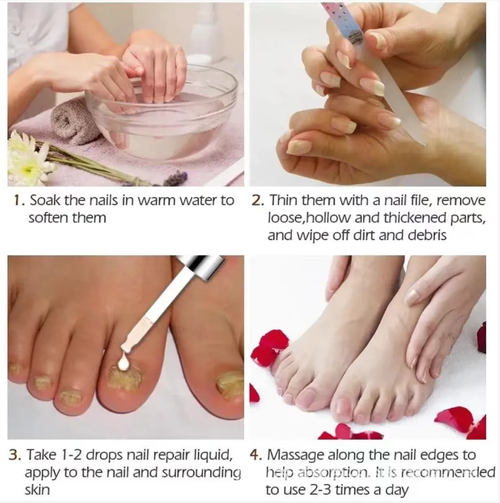 1. Soak the nails in warm water to soften them

2. Thin them with a nail file, remove loose,hollow and thickened parts, and wipe off dirt and debris

3. Take 1-2 drops nail repair liquid, apply to the nail and surrounding skin

4. Massage along the nail edges to help absorption. It is recommended to use 2-3 times a day