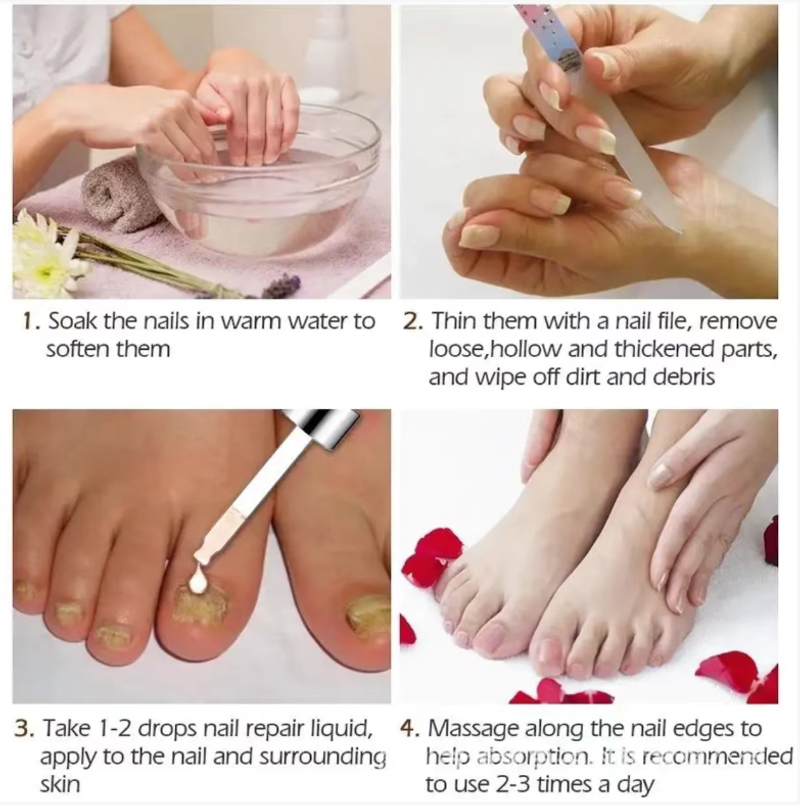 1. Soak the nails in warm water to soften them

2. Thin them with a nail file, remove loose,hollow and thickened parts, and wipe off dirt and debris

3. Take 1-2 drops nail repair liquid, apply to the nail and surrounding skin

4. Massage along the nail edges to help absorption. It is recommended to use 2-3 times a day