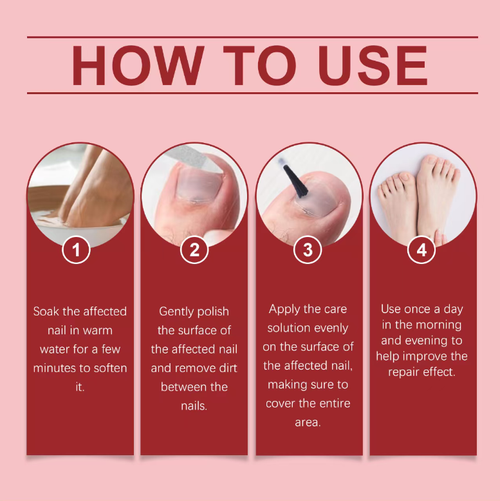 HOW TO USE

1

Soak the affected nail in warm water for a few minutes to soften it.

2

Gently polish the surface of the affected nail and remove dirt between the nails.

3

Apply the care solution evenly on the surface of the affected nail, making sure to cover the entire area.

4

Use once a day in the morning and evening to help improve the repair effect.