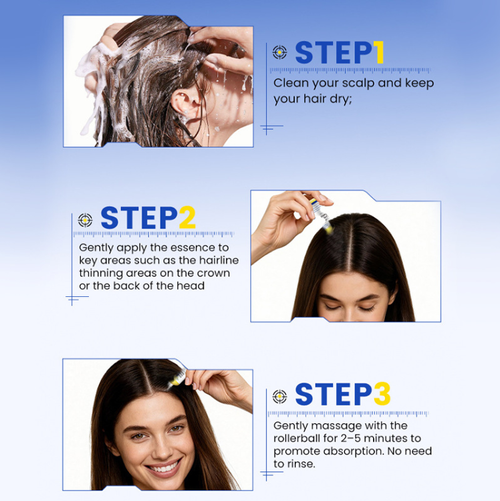 STEP1

Clean your scalp and keep your hair dry;

STEP2

Gently apply the essence to key areas such as the hairline thinning areas on the crown or the back of the head

STEP3

Gently massage with the rollerball for 2–5 minutes to promote absorption. No need to rinse.