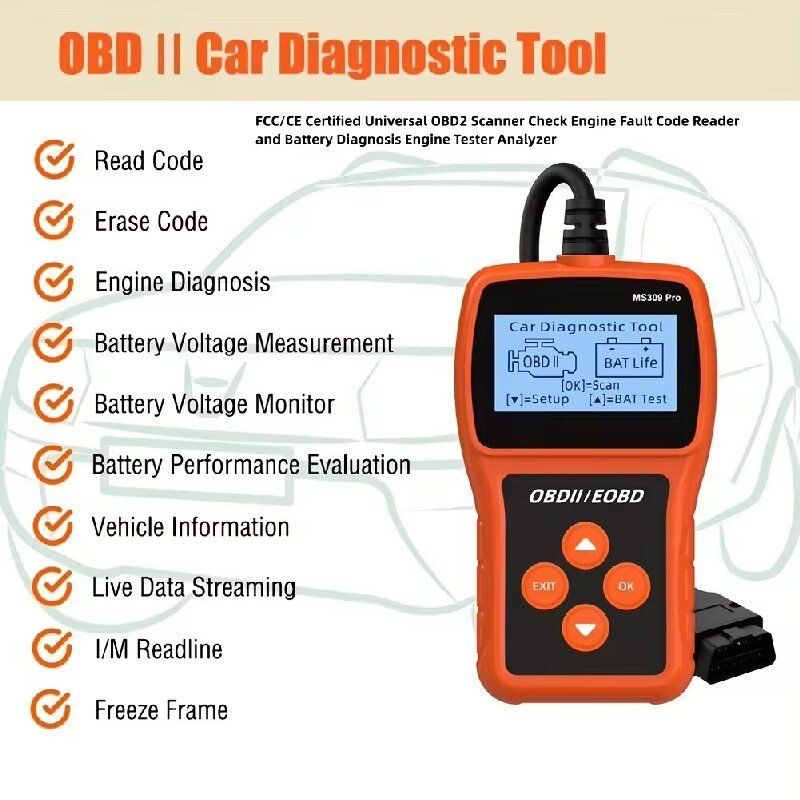 OBD || Car Diagnostic Tool

FCC/CE Certified Universal OBD2 Scanner Check Engine Fault Code Reader and Battery Diagnosis Engine Tester Analyzer

Read Code

Erase Code

Engine Diagnosis

Battery Voltage Measurement

Battery Voltage Monitor

Battery Performance Evaluation

Vehicle Information

Live Data Streaming

I/M Readline

Freeze Frame

MS309 Pro

Car Diagnostic Tool

OBD II

BAT Life

[OK]=Scan

[▼]=Setup [▲]=BAT Test

OBDII/EOBD

EXIT

OK