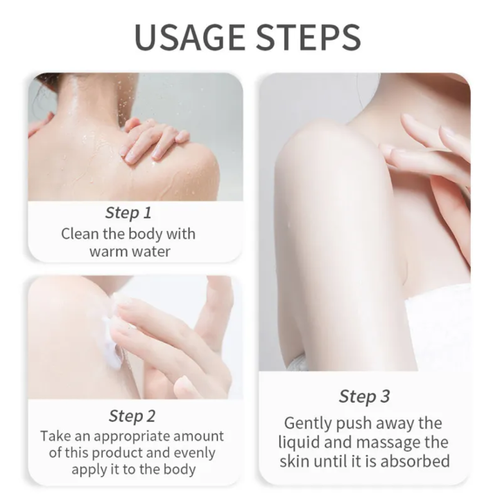 USAGE STEPS

Step 1
Clean the body with warm water

Step 2
Take an appropriate amount of this product and evenly apply it to the body

Step 3
Gently push away the liquid and massage the skin until it is absorbed