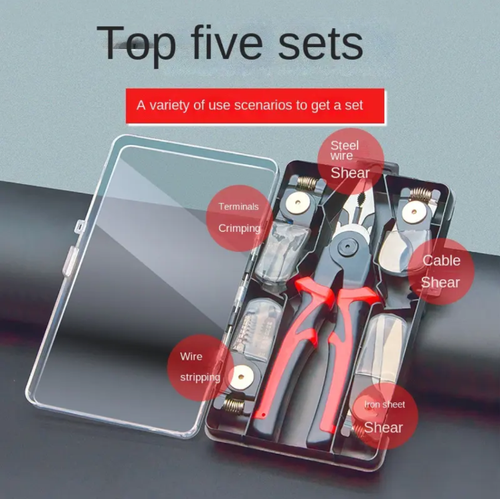 Top five sets

A variety of use scenarios to get a set

Steel wire Shear

Terminals Crimping

Cable Shear

Wire stripping

Iron sheet Shear