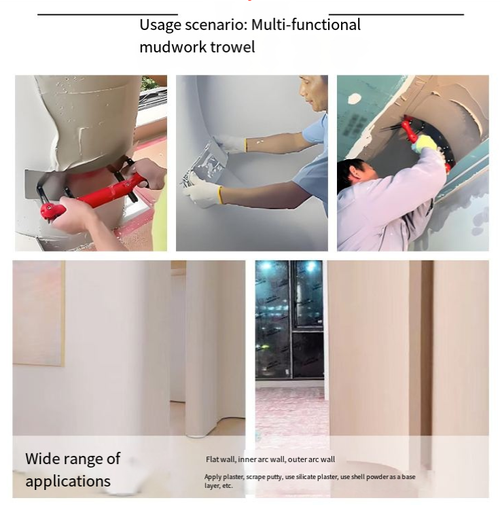 Usage scenario: Multi-functional mudwork trowel

Wide range of applications

Flat wall, inner arc wall, outer arc wall

Apply plaster, scrape putty, use silicate plaster, use shell powder as a base layer, etc.