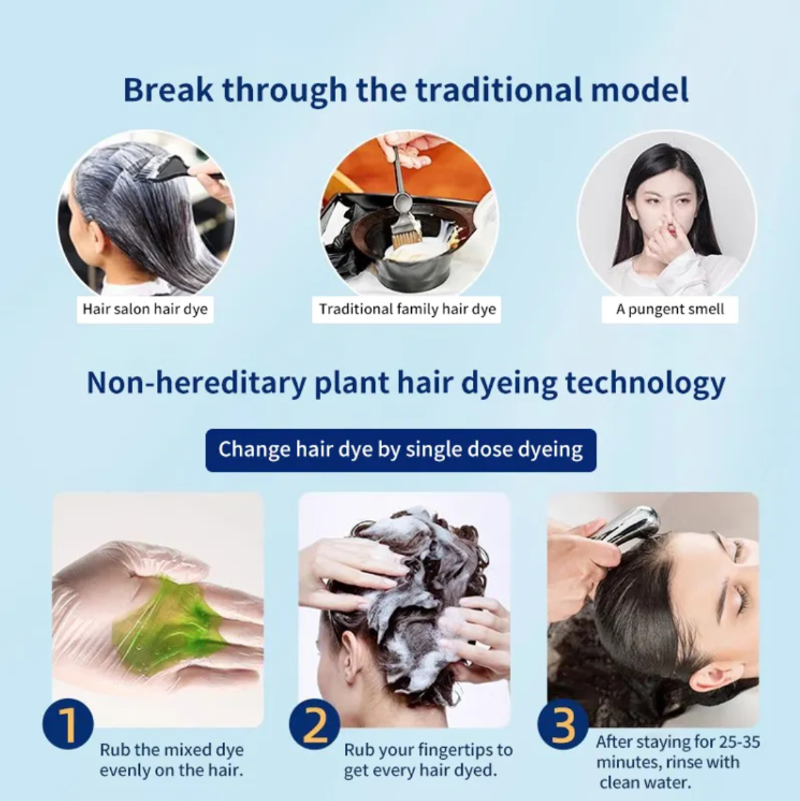 Break through the traditional model

Hair salon hair dye

Traditional family hair dye

A pungent smell

Non-hereditary plant hair dyeing technology

Change hair dye by single dose dyeing

1
Rub the mixed dye evenly on the hair.

2
Rub your fingertips to get every hair dyed.

3
After staying for 25-35 minutes, rinse with clean water.