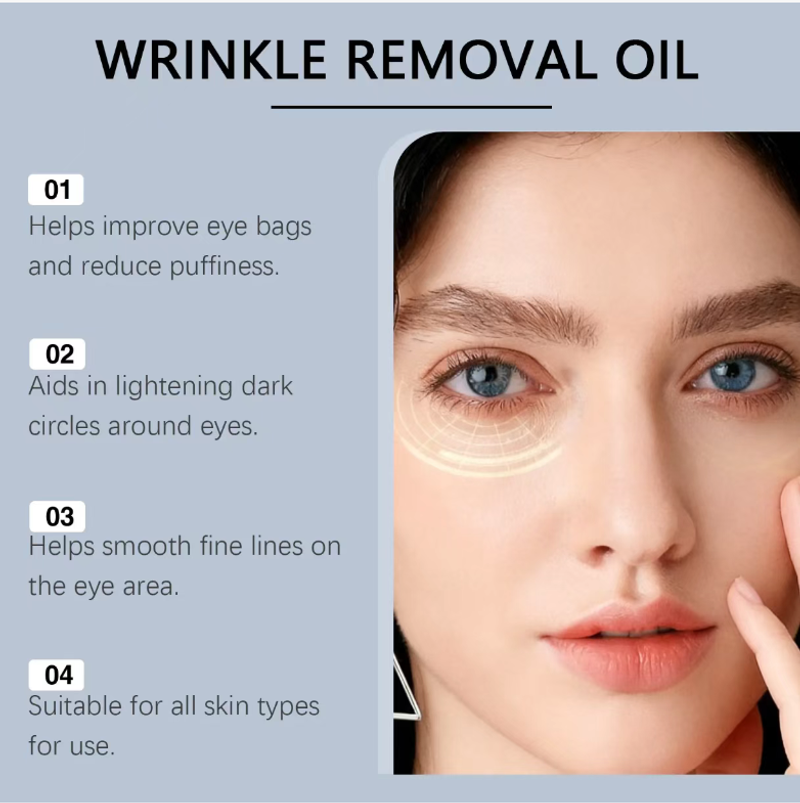 WRINKLE REMOVAL OIL

01
Helps improve eye bags and reduce puffiness.

02
Aids in lightening dark circles around eyes.

03
Helps smooth fine lines on the eye area.

04
Suitable for all skin types for use.