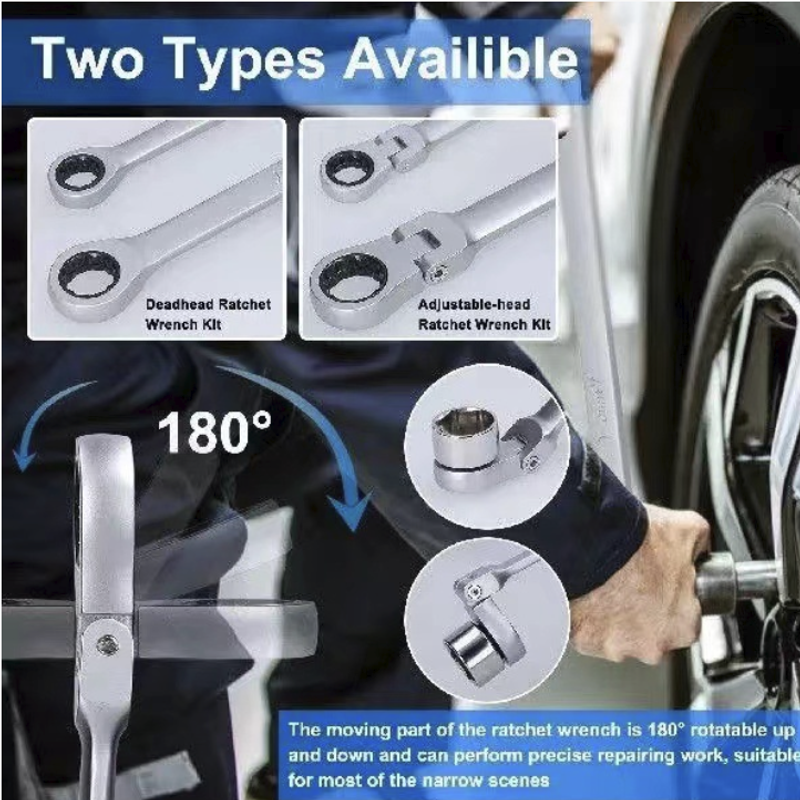 Two Types Availible

Deadhead Ratchet Wrench Kit

Adjustable-head Ratchet Wrench Kit

180°

The moving part of the ratchet wrench is 180° rotatable up and down and can perform precise repairing work, suitable for most of the narrow scenes