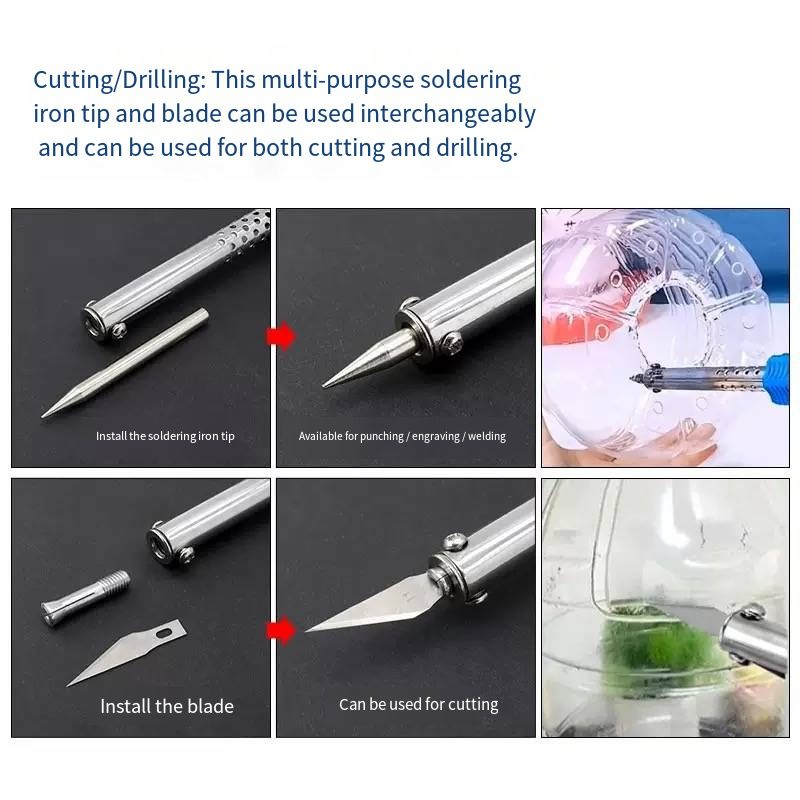 Cutting/Drilling: This multi-purpose soldering iron tip and blade can be used interchangeably and can be used for both cutting and drilling.

Install the soldering iron tip

Available for punching / engraving / welding

Install the blade

Can be used for cutting