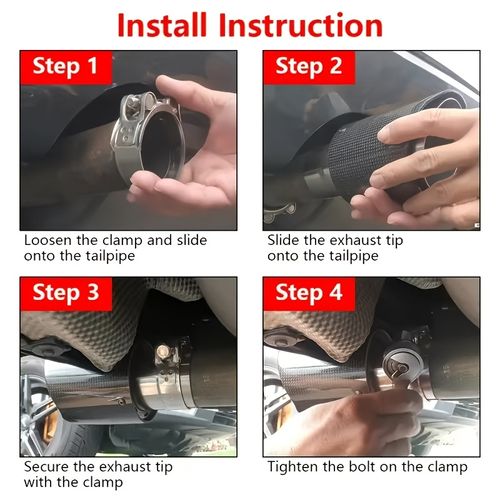 Install Instruction

Step 1

Loosen the clamp and slide onto the tailpipe

Step 2

Slide the exhaust tip onto the tailpipe

Step 3

Secure the exhaust tip with the clamp

Step 4

Tighten the bolt on the clamp