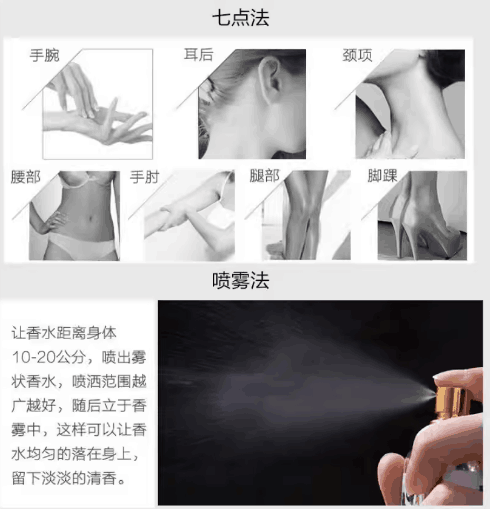 七点法

手腕

耳后

颈项

腰部

手肘

腿部

脚踝

喷雾法

让香水距离身体10-20公分，喷出雾状香水，喷洒范围越广越好，随后立于香雾中，这样可以让香水均匀的落在身上，留下淡淡的清香。