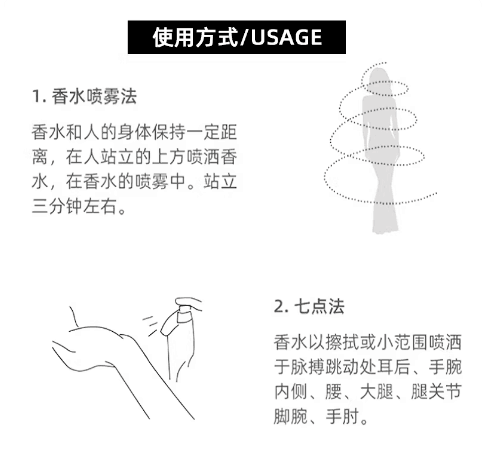 使用方式/USAGE

1. 香水喷雾法

香水和人的身体保持一定距离，在人站立的上方喷洒香水，在香水的喷雾中。站立三分钟左右。

2. 七点法

香水以擦拭或小范围喷洒于脉搏跳动处耳后、手腕内侧、腰、大腿、腿关节脚腕、手肘。