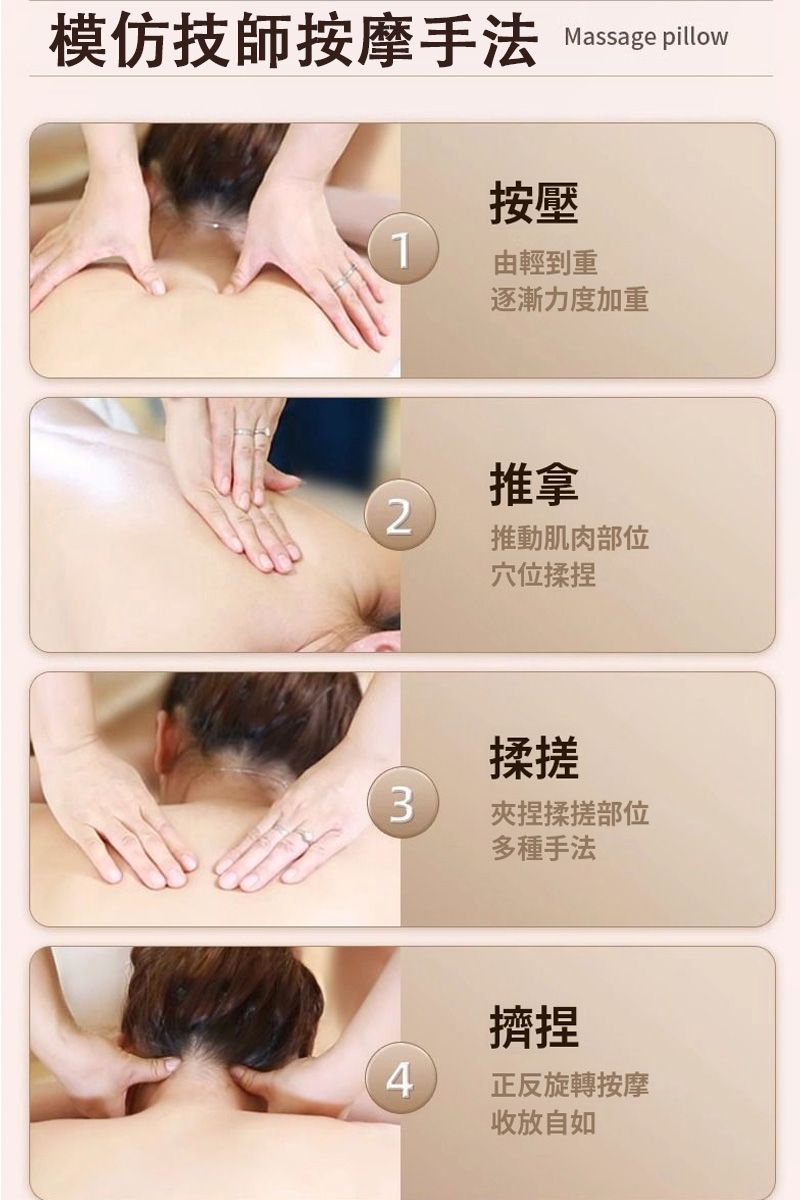 模仿技師按摩手法 Massage pillow

1
按壓
由輕到重
逐漸力度加重

2
推拿
推動肌肉部位
穴位揉捏

3
揉搓
夾捏揉搓部位
多種手法

4
擠捏
正反旋轉按摩
收放自如