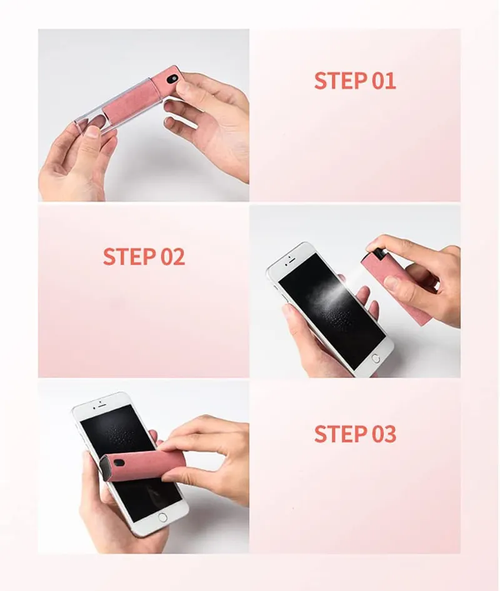 STEP 01

STEP 02

STEP 03