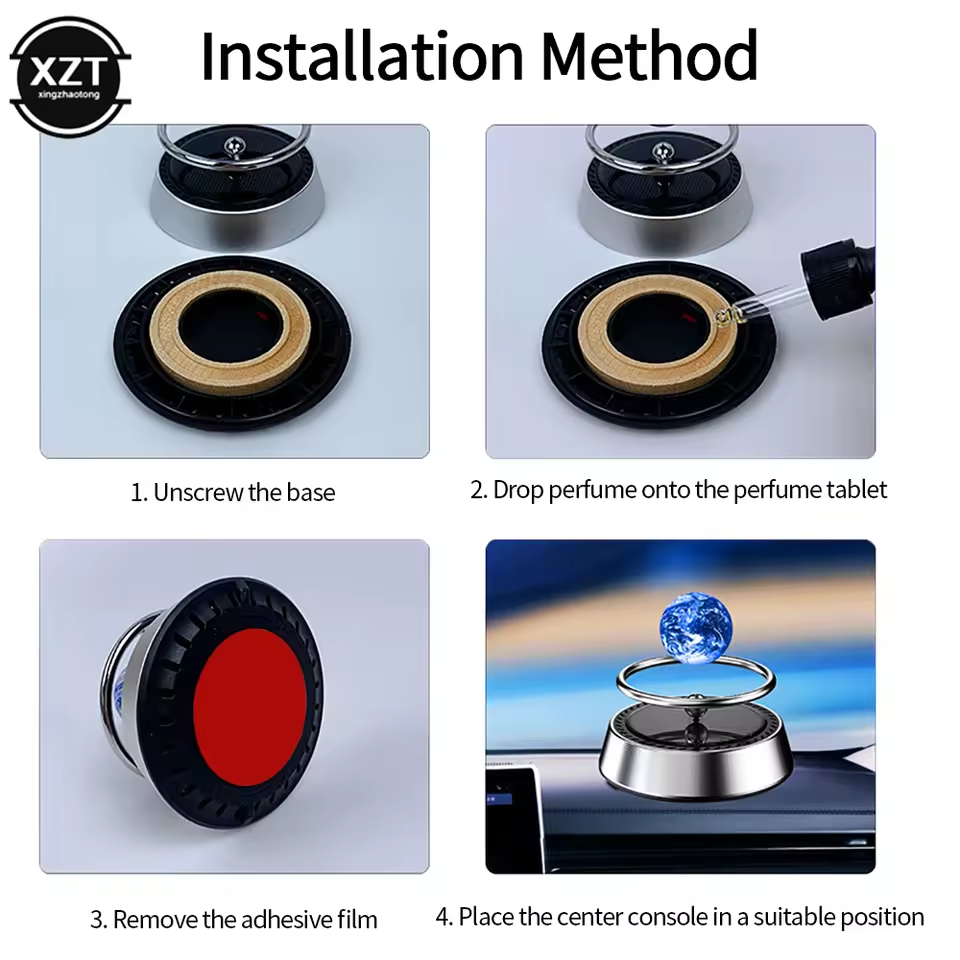 XZT
xingzhaotong

Installation Method

1. Unscrew the base

2. Drop perfume onto the perfume tablet

3. Remove the adhesive film

4. Place the center console in a suitable position