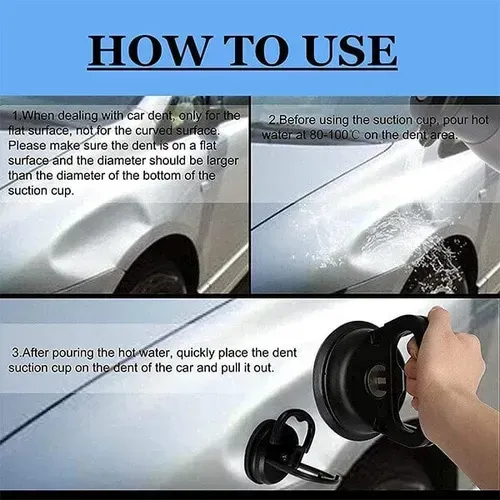 HOW TO USE

1.When dealing with car dent, only for the flat surface, not for the curved surface. Please make sure the dent is on a flat surface and the diameter should be larger than the diameter of the bottom of the suction cup.

2.Before using the suction cup, pour hot water at 80-100℃ on the dent area.

3.After pouring the hot water, quickly place the dent suction cup on the dent of the car and pull it out.