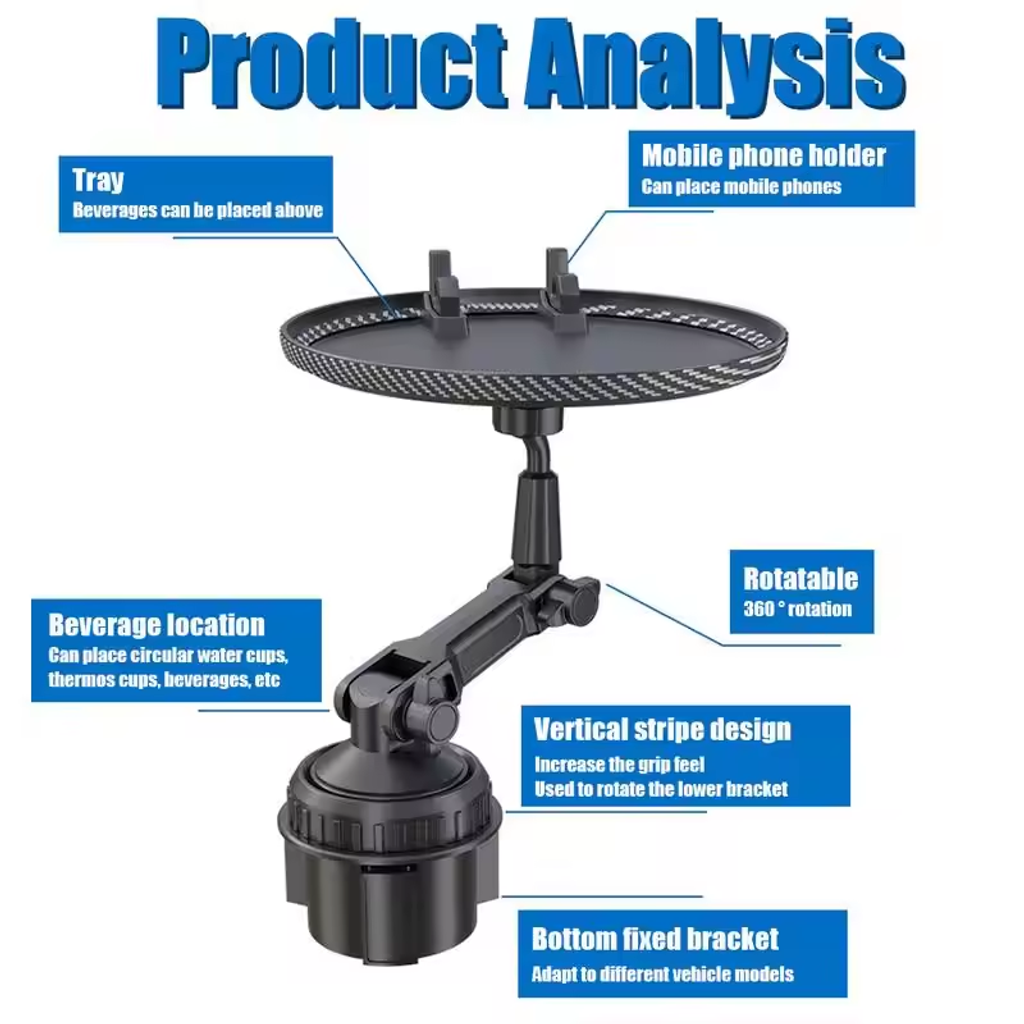 Product Analysis

Tray
Beverages can be placed above

Mobile phone holder
Can place mobile phones

Rotatable
360 ° rotation

Beverage location
Can place circular water cups, thermos cups, beverages, etc

Vertical stripe design
Increase the grip feel
Used to rotate the lower bracket

Bottom fixed bracket
Adapt to different vehicle models