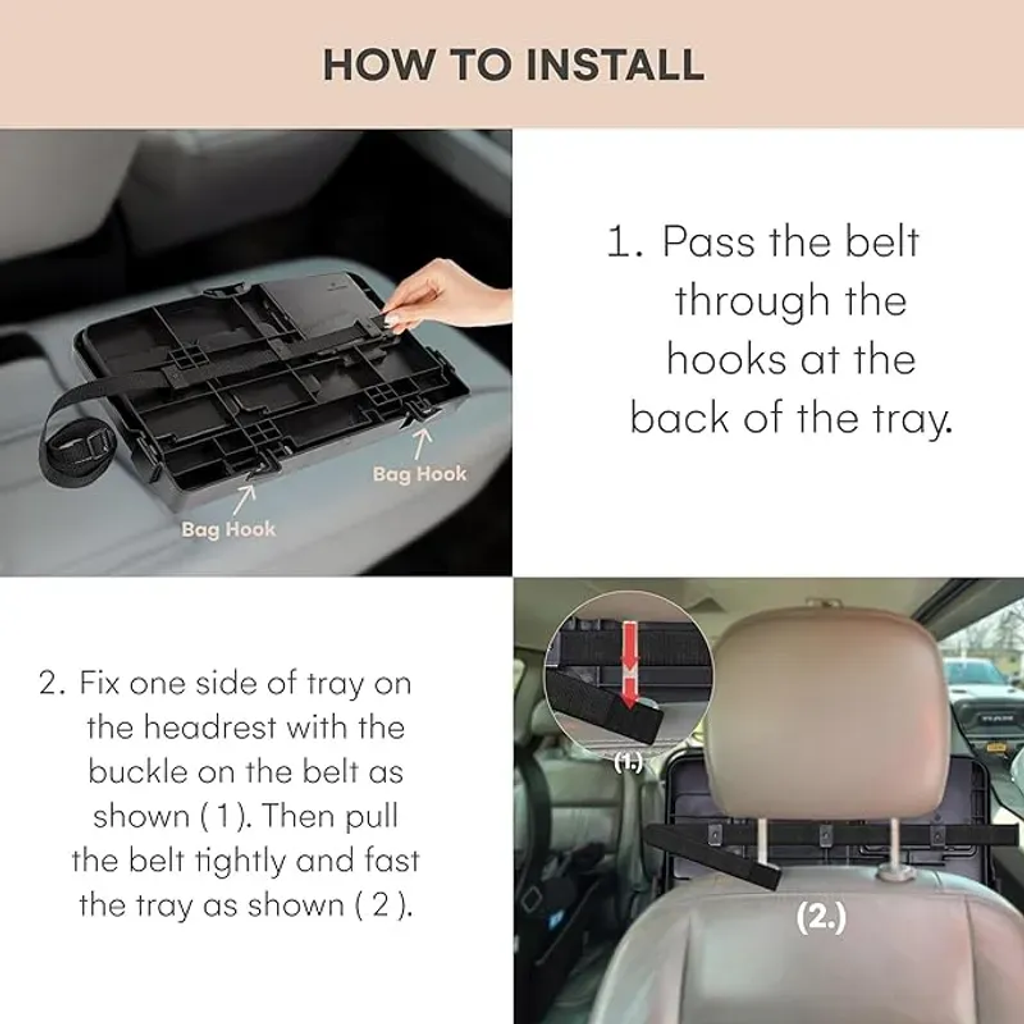 HOW TO INSTALL

Bag Hook

Bag Hook

1. Pass the belt through the hooks at the back of the tray.

2. Fix one side of tray on the headrest with the buckle on the belt as shown ( 1 ). Then pull the belt tightly and fast the tray as shown ( 2 ).

(1.)

(2.)