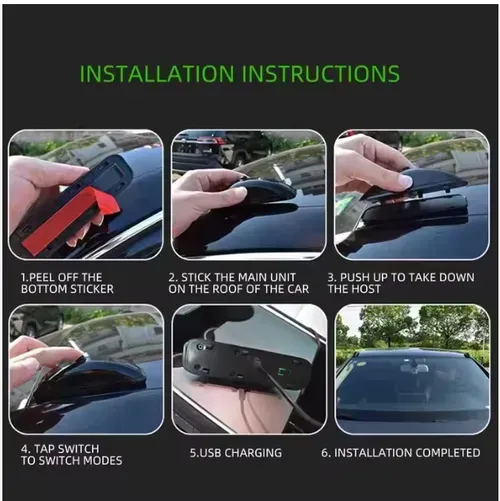 INSTALLATION INSTRUCTIONS

1.PEEL OFF THE BOTTOM STICKER

2. STICK THE MAIN UNIT ON THE ROOF OF THE CAR

3. PUSH UP TO TAKE DOWN THE HOST

4. TAP SWITCH TO SWITCH MODES

5.USB CHARGING

6. INSTALLATION COMPLETED