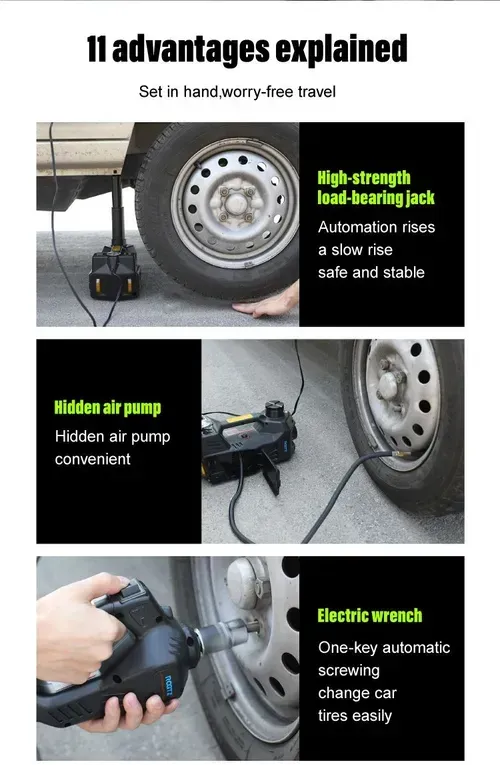 11 advantages explained

Set in hand,worry-free travel

High-strength load-bearing jack

Automation rises a slow rise safe and stable

Hidden air pump

Hidden air pump convenient

Electric wrench

One-key automatic screwing change car tires easily