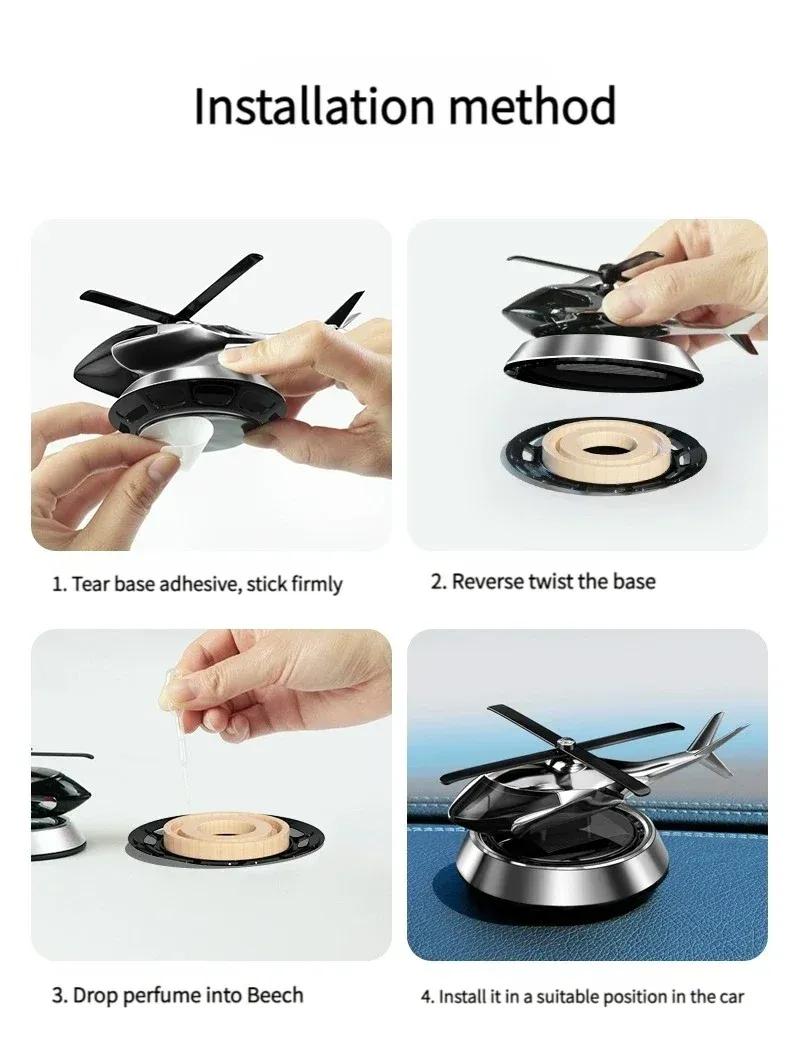 Installation method

1. Tear base adhesive, stick firmly

2. Reverse twist the base

3. Drop perfume into Beech

4. Install it in a suitable position in the car