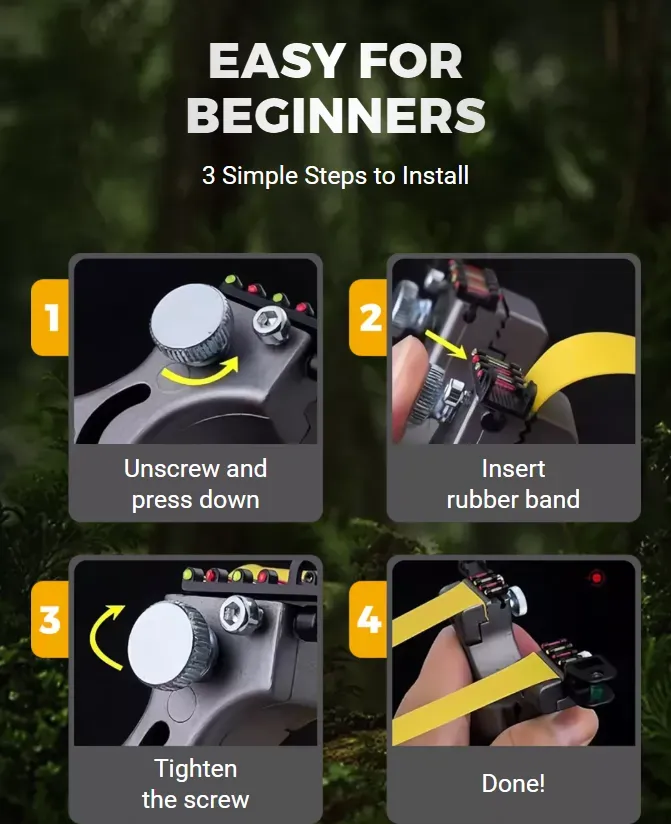 EASY FOR BEGINNERS

3 Simple Steps to Install

1

Unscrew and press down

2

Insert rubber band

3

Tighten the screw

4

Done!