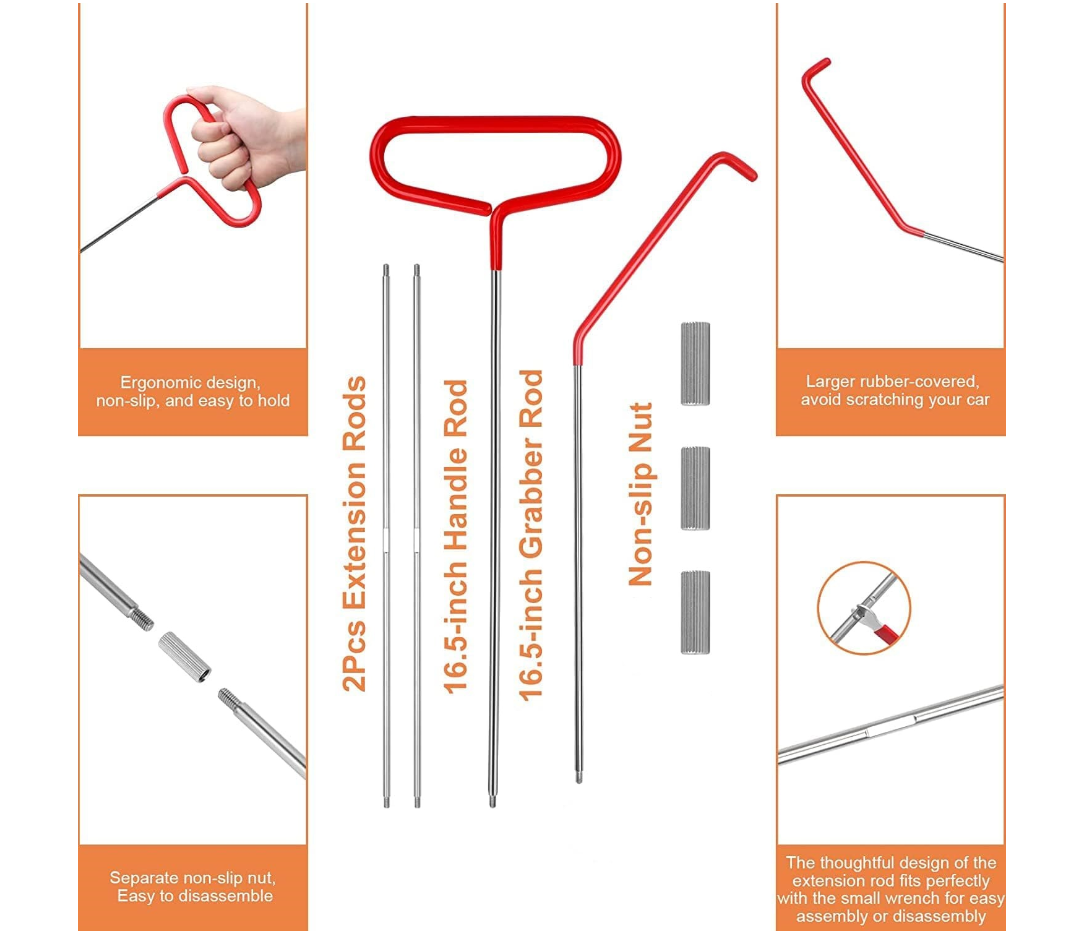 Ergonomic design, non-slip, and easy to hold

2Pcs Extension Rods

16.5-inch Handle Rod

16.5-inch Grabber Rod

Non-slip Nut

Larger rubber-covered, avoid scratching your car

Separate non-slip nut, Easy to disassemble

The thoughtful design of the extension rod fits perfectly with the small wrench for easy assembly or disassembly