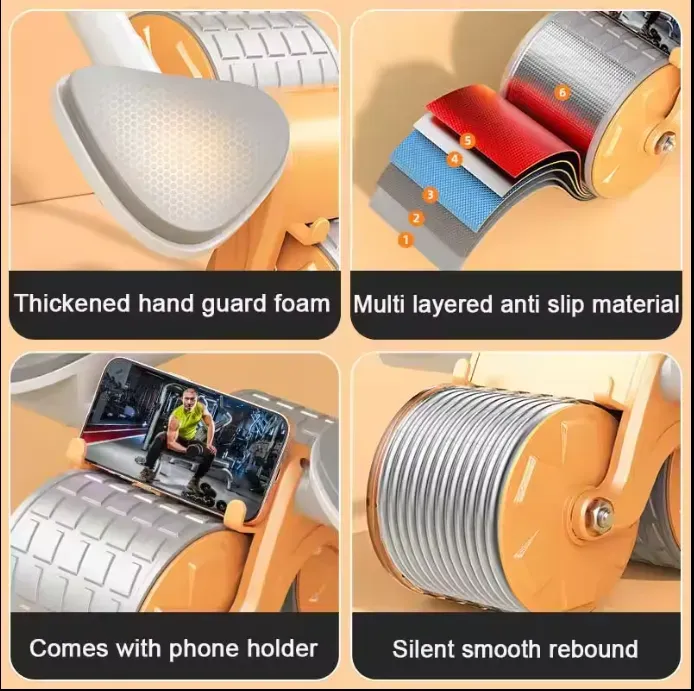 Thickened hand guard foam

6
5
4
3
2
1

Multi layered anti slip material

Comes with phone holder

Silent smooth rebound