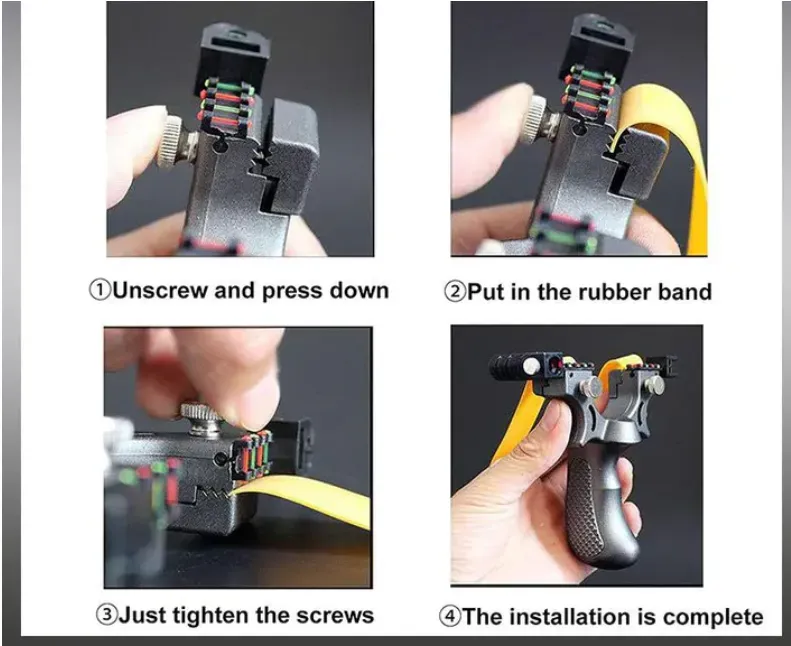 ①Unscrew and press down

②Put in the rubber band

③Just tighten the screws

④The installation is complete